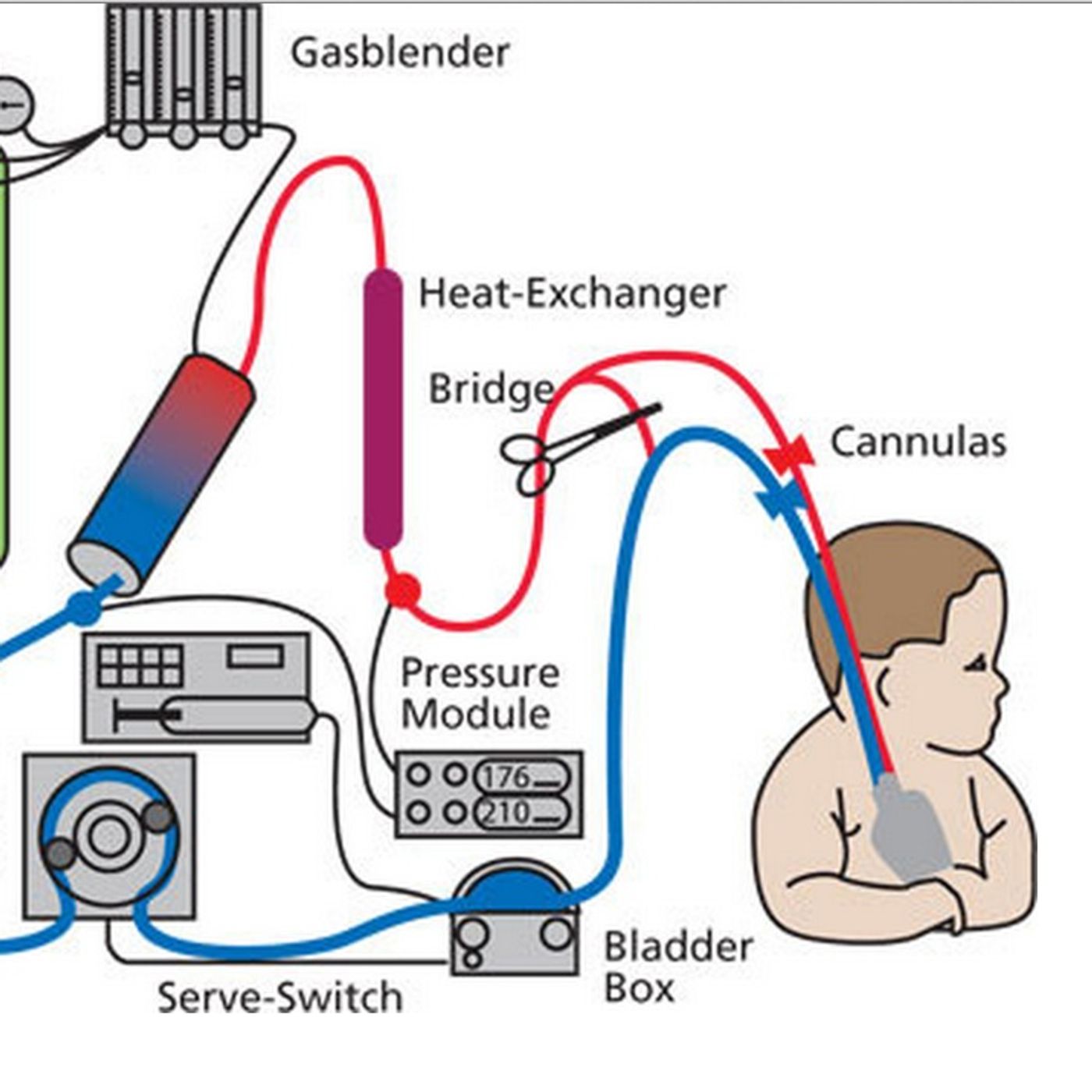 Gasblender

Heat-Exchanger

Bridge

Cannulas

Pressure Module

176
210

Bladder Box

Serve-Switch