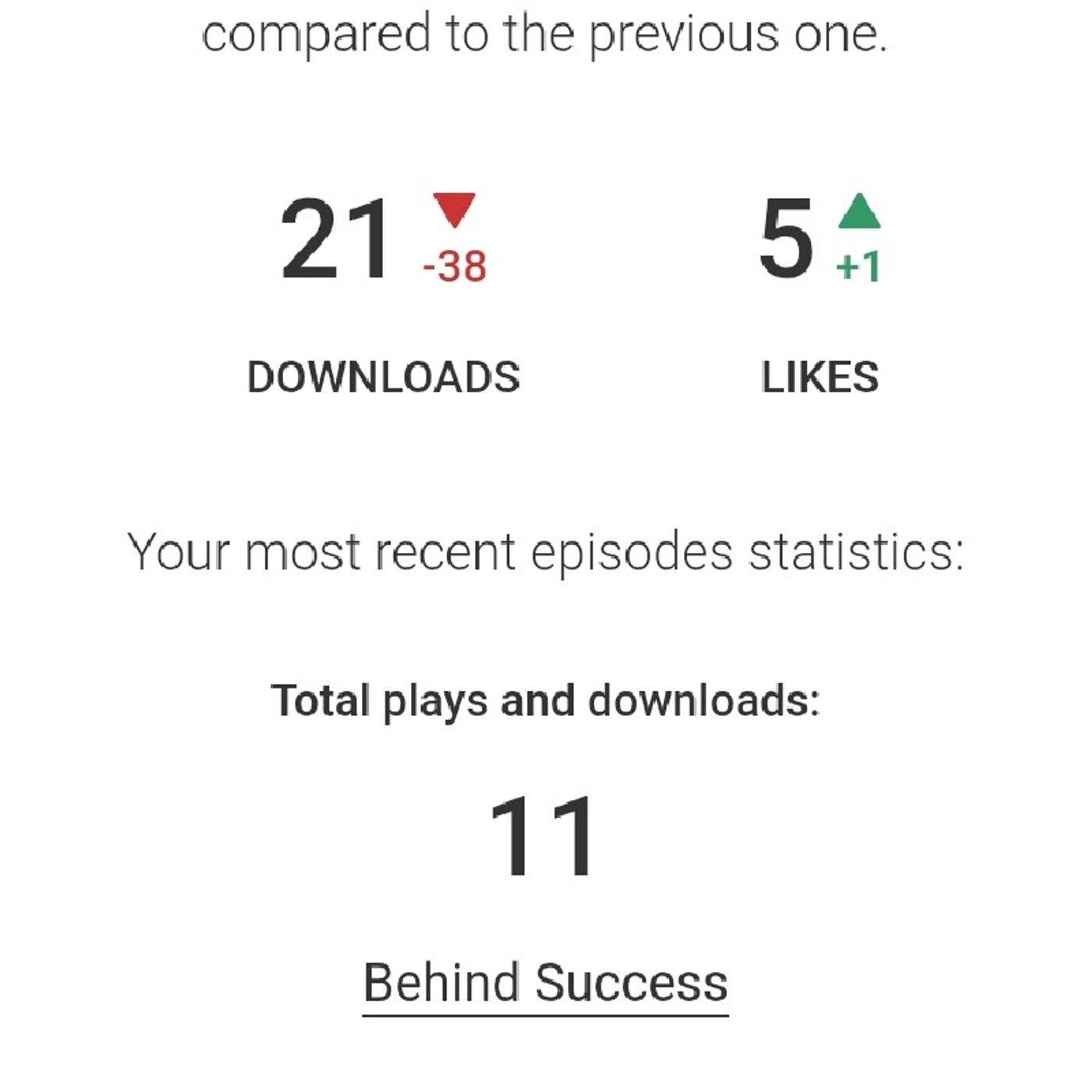 compared to the previous one.

21 -38

DOWNLOADS

5 +1

LIKES

Your most recent episodes statistics:

Total plays and downloads:

11

Behind Success